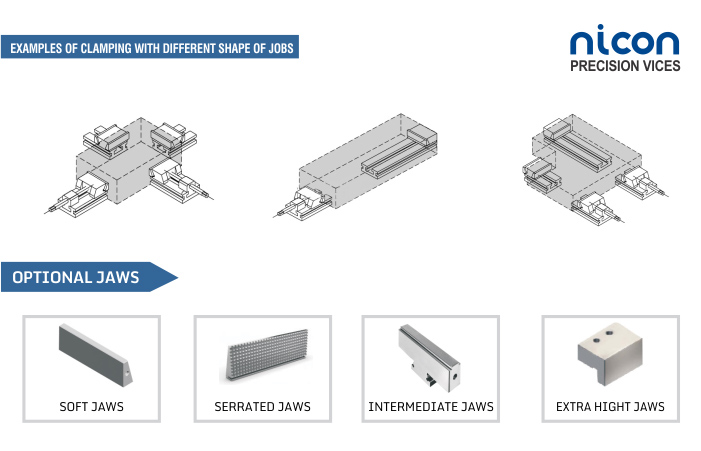 EXAMPLES OF CLAMPING WITH DIFFERENT SHAPE OF JOBS

nicon
PRECISION VICES

OPTIONAL JAWS

SOFT JAWS

SERRATED JAWS

INTERMEDIATE JAWS

EXTRA HIGHT JAWS